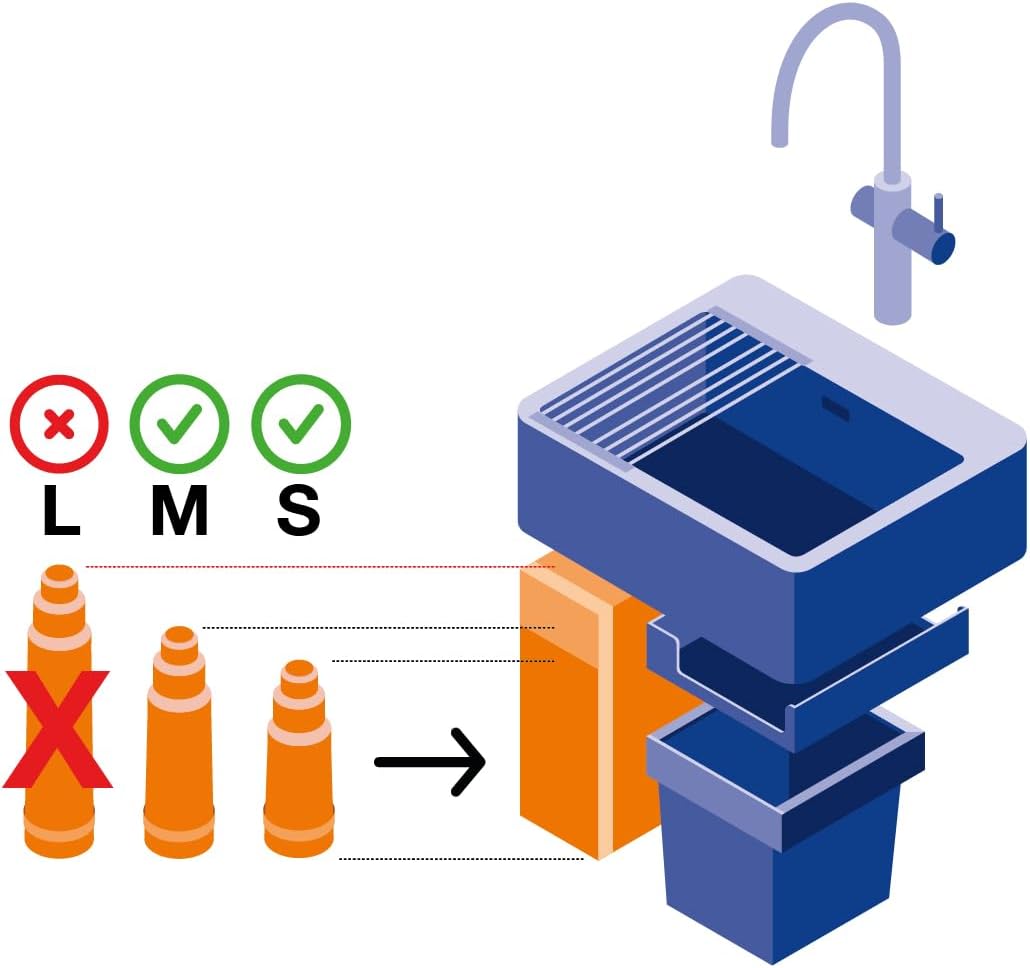 L M S